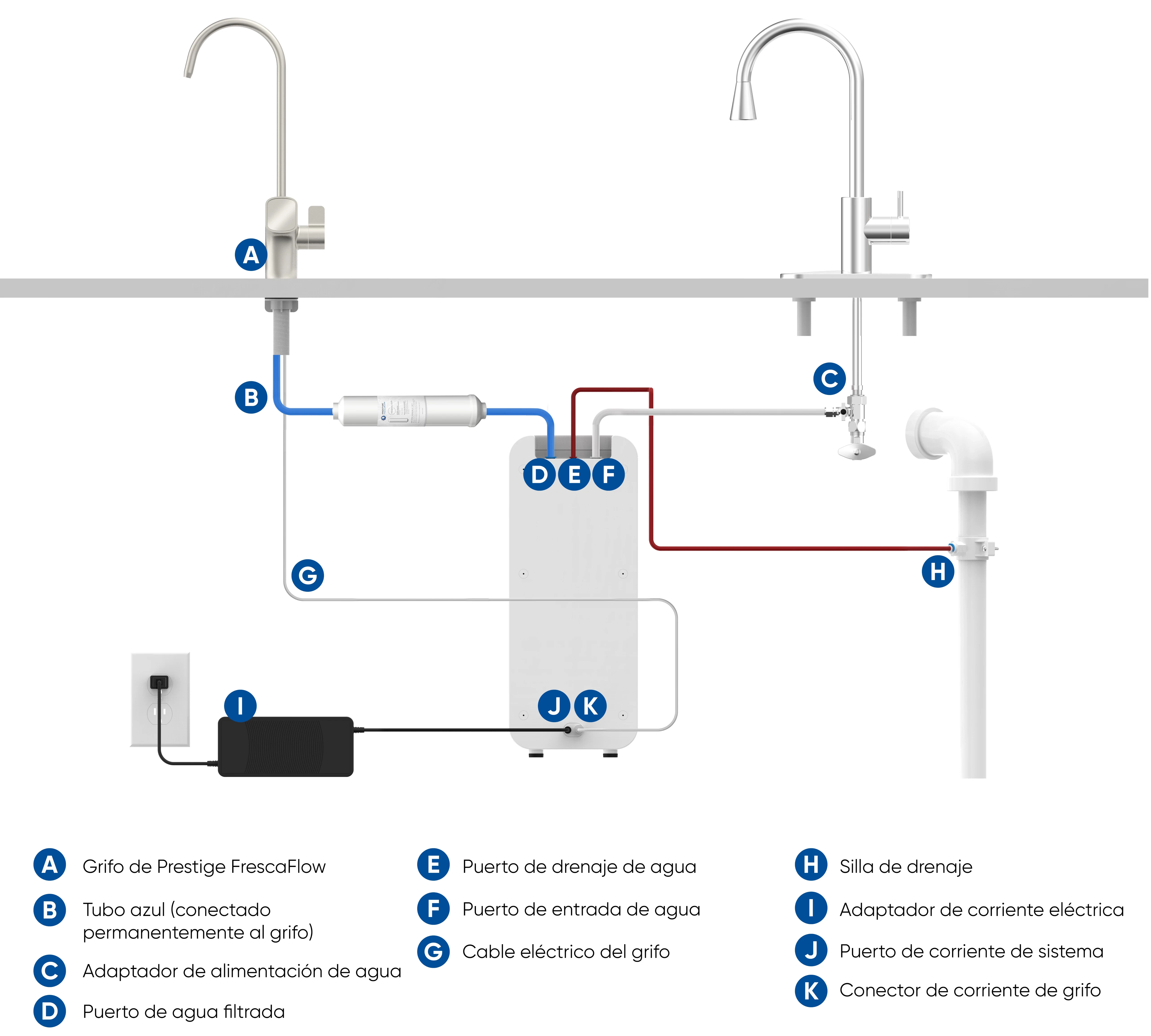 A

B

C

D E F

G

H

I

J K

A Grifo de Prestige FrescaFlow

B Tubo azul (conectado permanentemente al grifo)

C Adaptador de alimentación de agua

D Puerto de agua filtrada

E Puerto de drenaje de agua

F Puerto de entrada de agua

G Cable eléctrico del grifo

H Silla de drenaje

I Adaptador de corriente eléctrica

J Puerto de corriente de sistema

K Conector de corriente de grifo